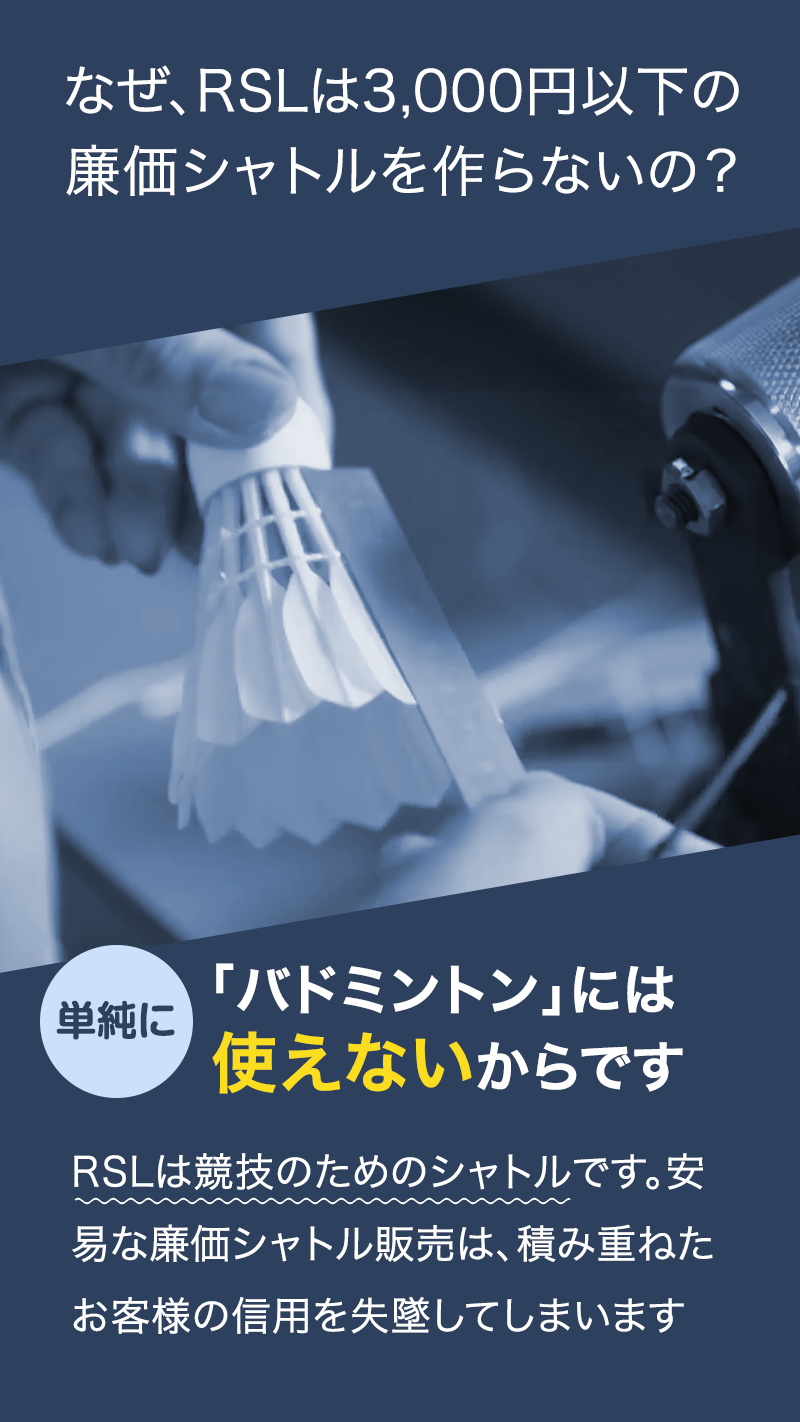 なぜ、RSLは3,000円以下の廉価シャトルを作らないの？

単純に

「バドミントン」には使えないからです

RSLは競技のためのシャトルです。安易な廉価シャトル販売は、積み重ねたお客様の信用を失墜してしまいます