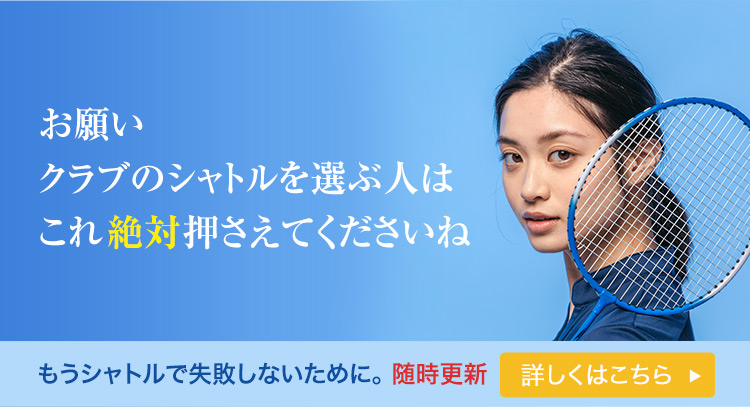 お願い
クラブのシャトルを選ぶ人は
これ絶対押さえてくださいね

もうシャトルで失敗しないために。随時更新

詳しくはこちら ▶